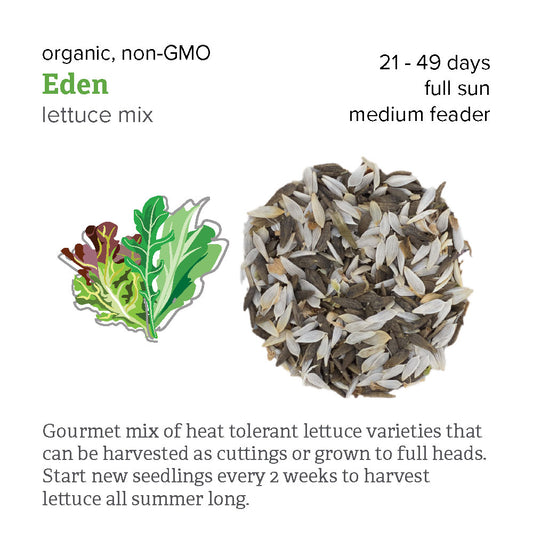 organic, non-GMO
Eden
lettuce mix

21 - 49 days
full sun
medium feader

Gourmet mix of heat tolerant lettuce varieties that can be harvested as cuttings or grown to full heads. Start new seedlings every 2 weeks to harvest lettuce all summer long.