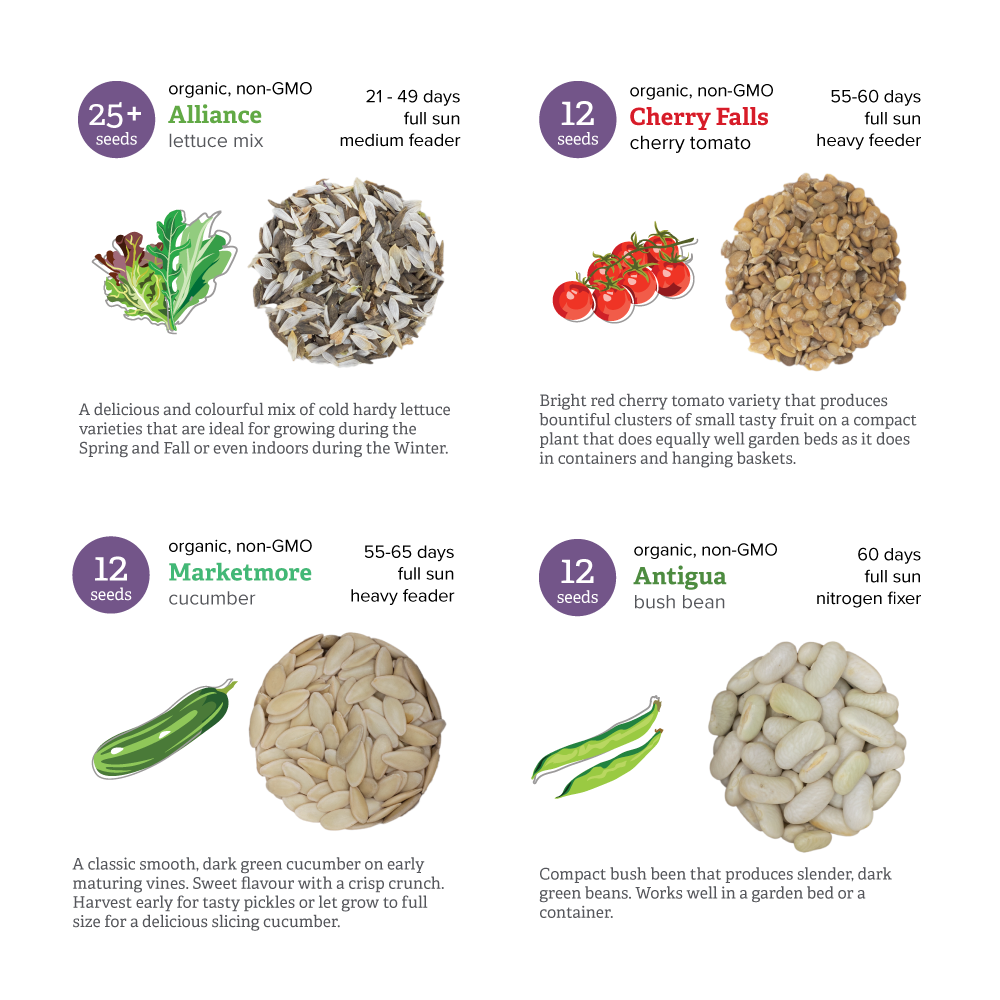 25+
seeds

organic, non-GMO
Alliance
lettuce mix

21 - 49 days
full sun
medium feader

A delicious and colourful mix of cold hardy lettuce varieties that are ideal for growing during the Spring and Fall or even indoors during the Winter.

12
seeds

organic, non-GMO
Cherry Falls
cherry tomato

55-60 days
full sun
heavy feeder

Bright red cherry tomato variety that produces bountiful clusters of small tasty fruit on a compact plant that does equally well garden beds as it does in containers and hanging baskets.

12
seeds

organic, non-GMO
Marketmore
cucumber

55-65 days
full sun
heavy feader

A classic smooth, dark green cucumber on early maturing vines. Sweet flavour with a crisp crunch. Harvest early for tasty pickles or let grow to full size for a delicious slicing cucumber.

12
seeds

organic, non-GMO
Antigua
bush bean

60 days
full sun
nitrogen fixer

Compact bush been that produces slender, dark green beans. Works well in a garden bed or a container.